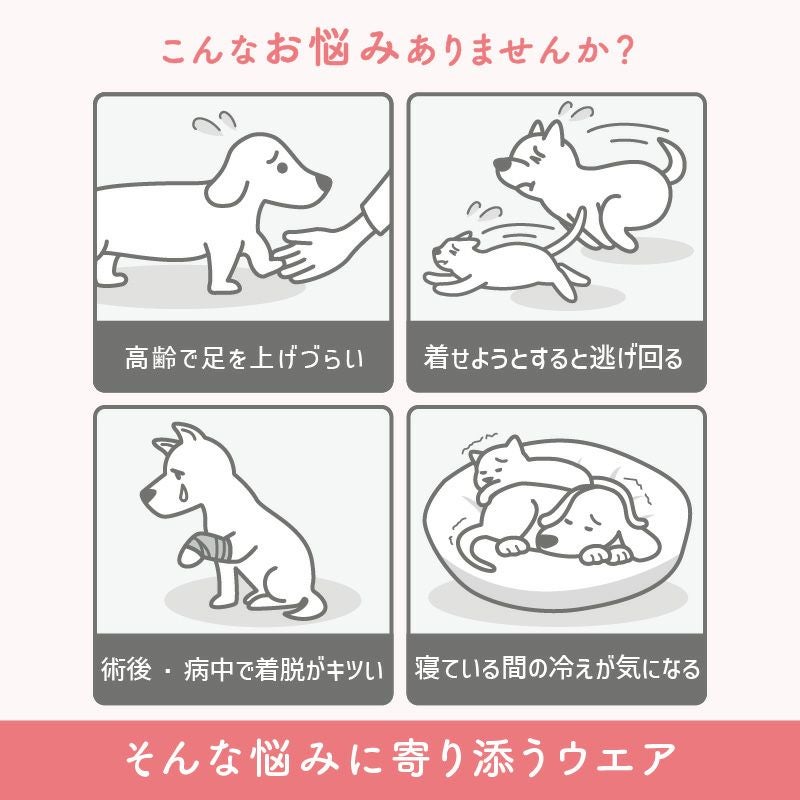 こんなお悩みありませんか？

高齢で足を上げづらい

着せようとすると逃げ回る

術後・病中で着脱がキツい

寝ている間の冷えが気になる

そんな悩みに寄り添うウエア