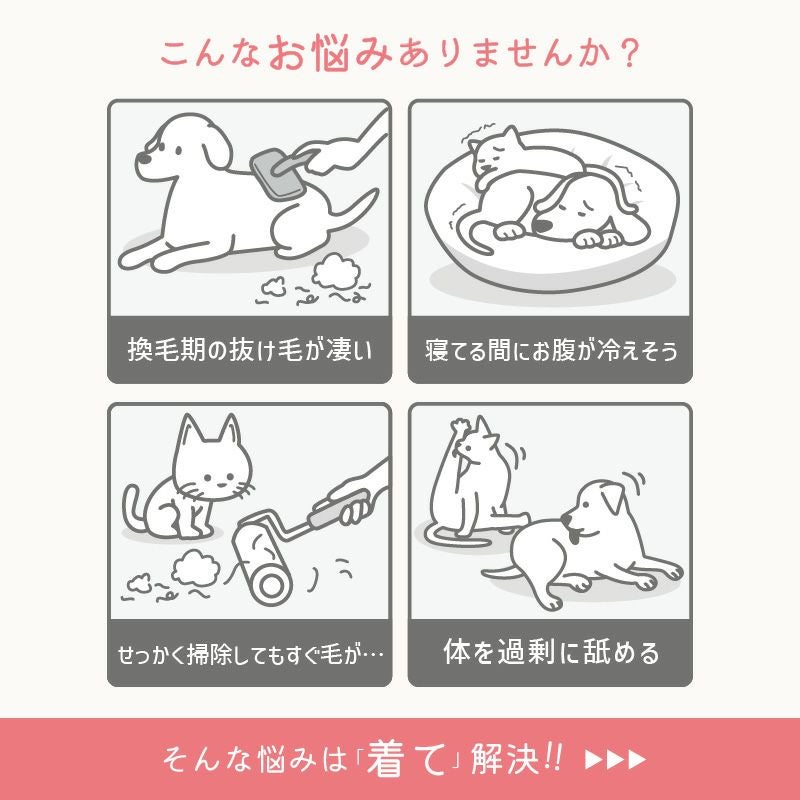 こんなお悩みありませんか？

換毛期の抜け毛が凄い

寝てる間にお腹が冷えそう

せっかく掃除してもすぐ毛が…

体を過剰に舐める

そんな悩みは「着て」解決!! ▶▶▶