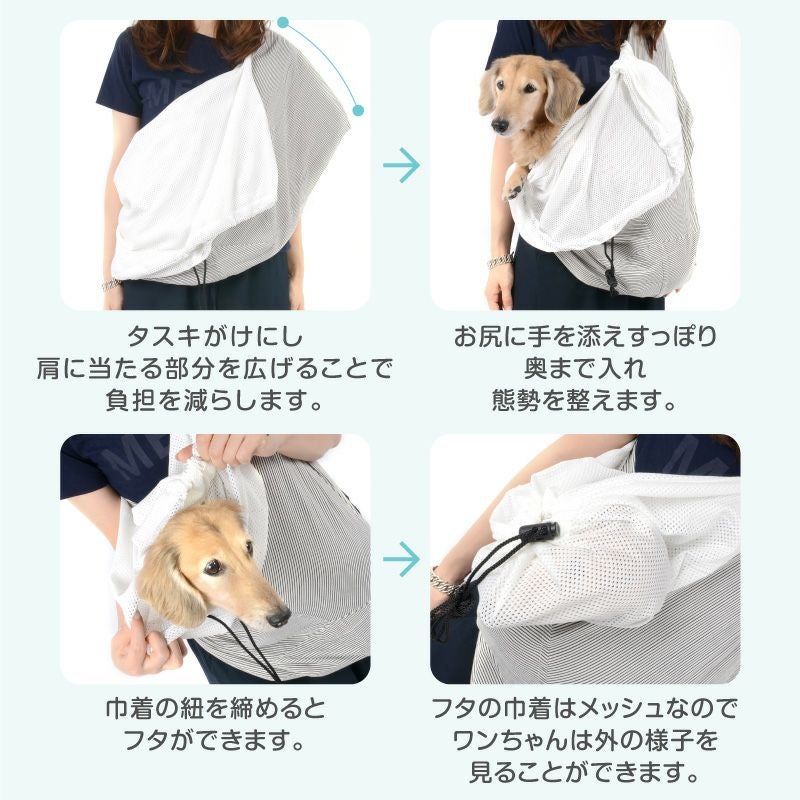 タスキがけにし
肩に当たる部分を広げることで
負担を減らします。

お尻に手を添えすっぽり
奥まで入れ
態勢を整えます。

巾着の紐を締めると
フタができます。

フタの巾着はメッシュなので
ワンちゃんは外の様子を
見ることができます。