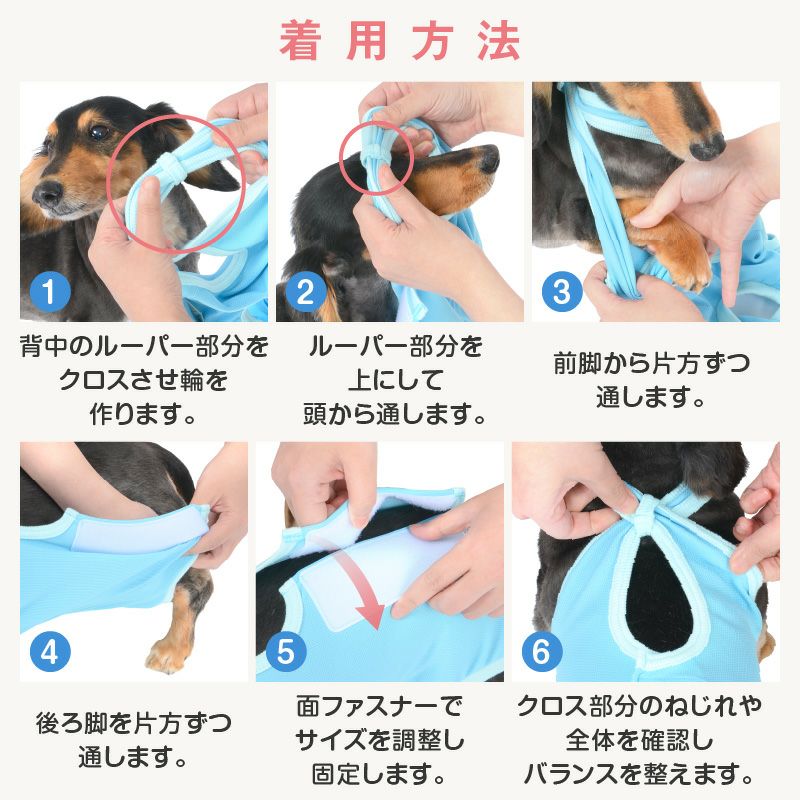 着用方法

1
背中のルーパー部分をクロスさせ輪を作ります。

2
ルーパー部分を上にして頭から通します。

3
前脚から片方ずつ通します。

4
後ろ脚を片方ずつ通します。

5
面ファスナーでサイズを調整し固定します。

6
クロス部分のねじれや全体を確認しバランスを整えます。