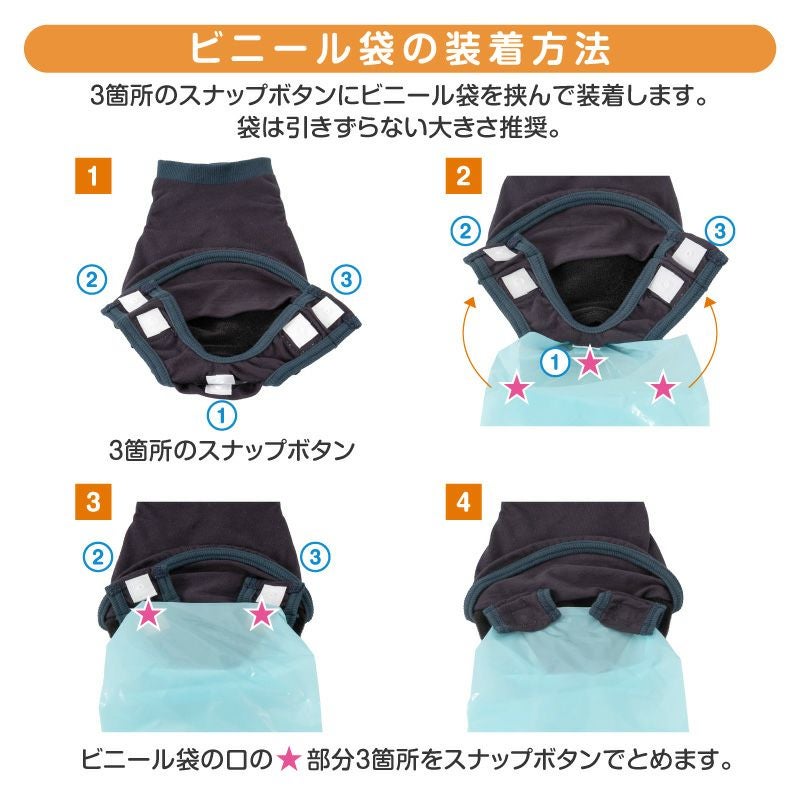 ビニール袋の装着方法

3箇所のスナップボタンにビニール袋を挟んで装着します。
袋は引きずらない大きさ推奨。

1

② ③

①

3箇所のスナップボタン

2

② ③

① ★

★ ★

3

② ③

★ ★

4

ビニール袋の口の★部分3箇所をスナップボタンでとめます。