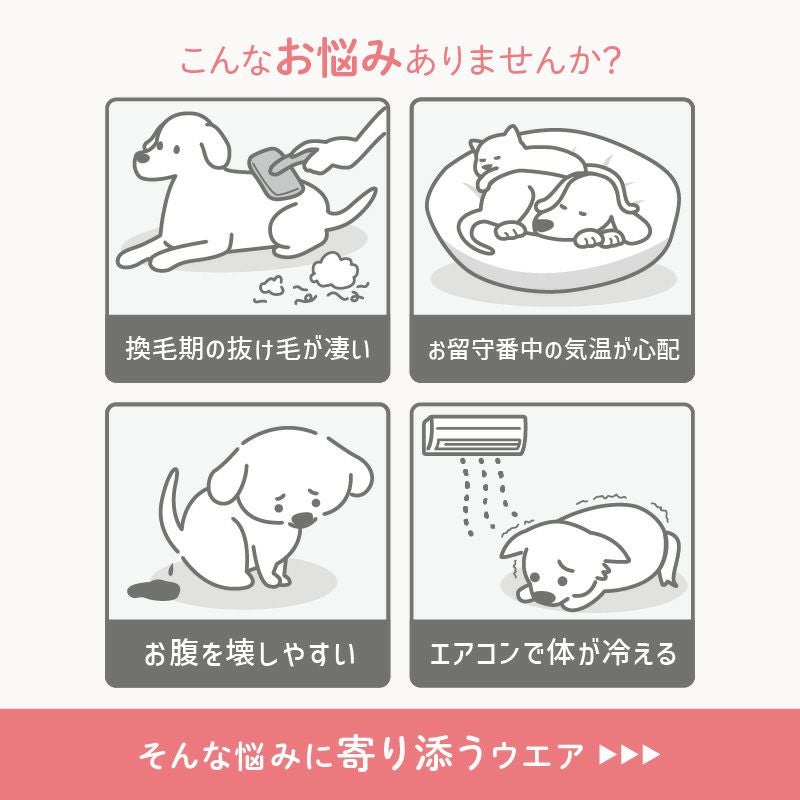 こんなお悩みありませんか?

換毛期の抜け毛が凄い

お留守番中の気温が心配

お腹を壊しやすい

エアコンで体が冷える

そんな悩みに寄り添うウエア ▶▶▶