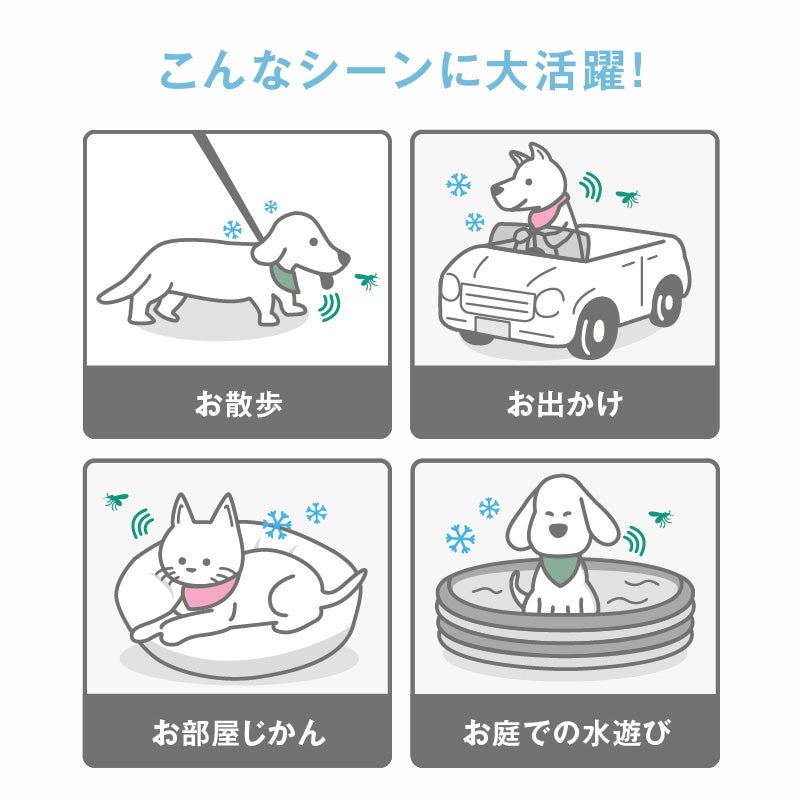 こんなシーンに大活躍!

お散歩

お出かけ

お部屋じかん

お庭での水遊び