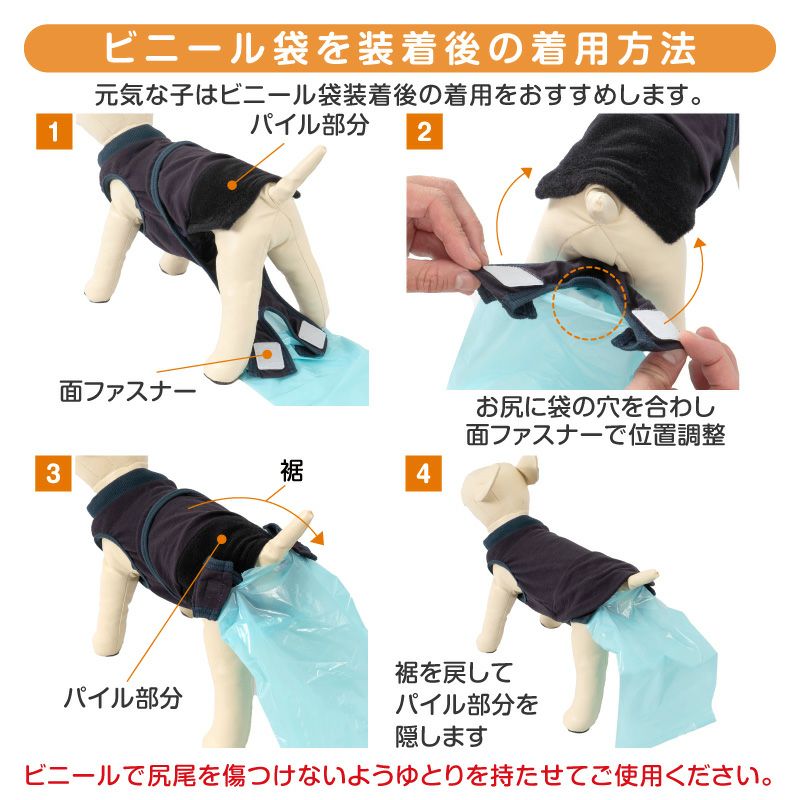 ビニール袋を装着後の着用方法

元気な子はビニール袋装着後の着用をおすすめします。

1

パイル部分

面ファスナー

2

お尻に袋の穴を合わし
面ファスナーで位置調整

3

裾

パイル部分

4

裾を戻して
パイル部分を
隠します

ビニールで尻尾を傷つけないようゆとりを持たせてご使用ください。