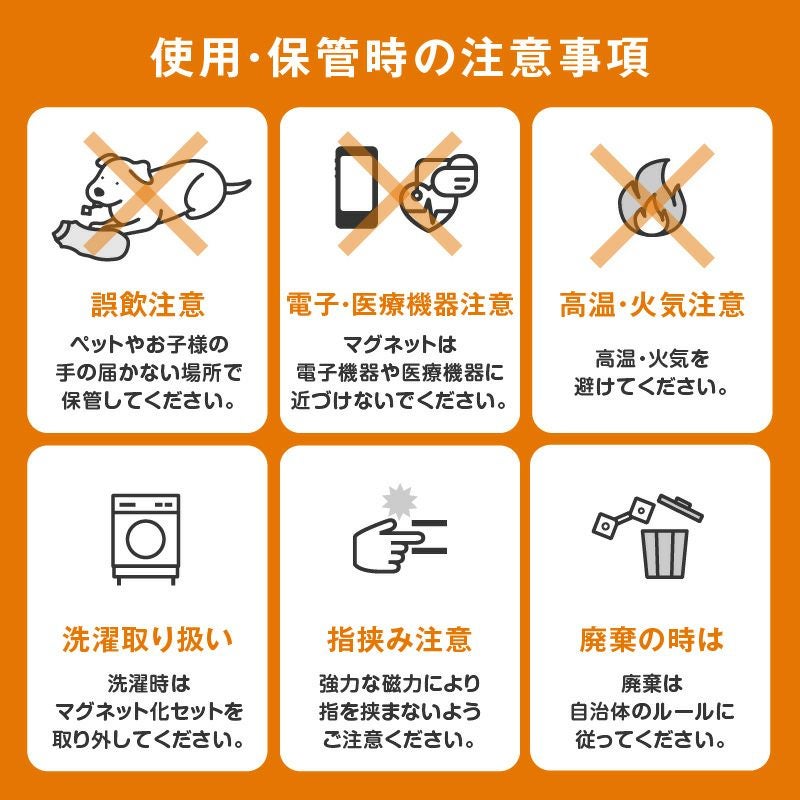 使用・保管時の注意事項

誤飲注意

ペットやお子様の手の届かない場所で保管してください。

電子・医療機器注意

マグネットは電子機器や医療機器に近づけないでください。

高温・火気注意

高温・火気を避けてください。

洗濯取り扱い

洗濯時はマグネット化セットを取り外してください。

指挟み注意

強力な磁力により指を挟まないようご注意ください。

廃棄の時は

廃棄は自治体のルールに従ってください。